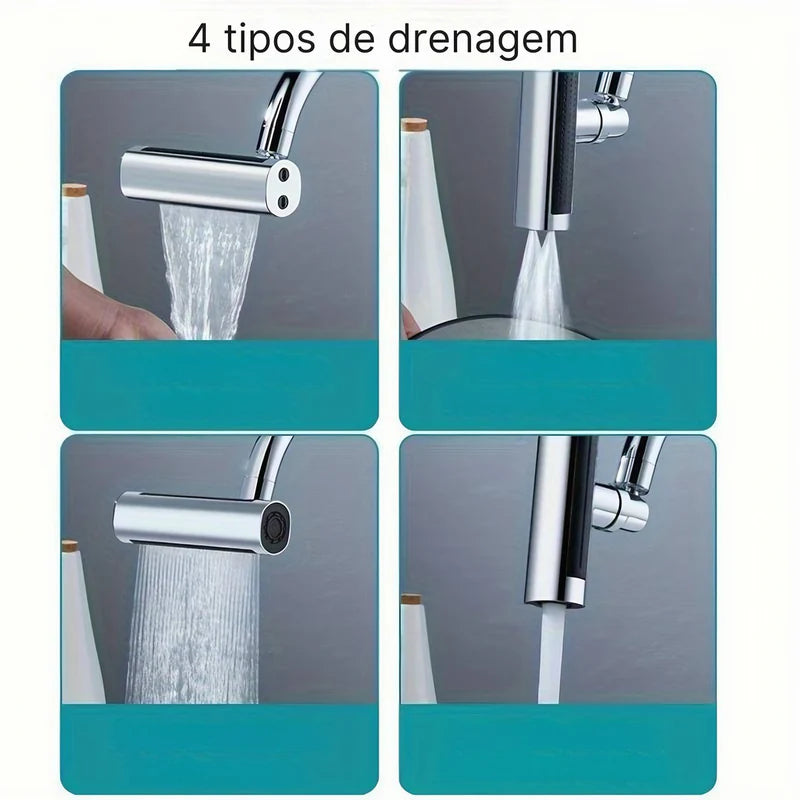 4 tipos de drenagem