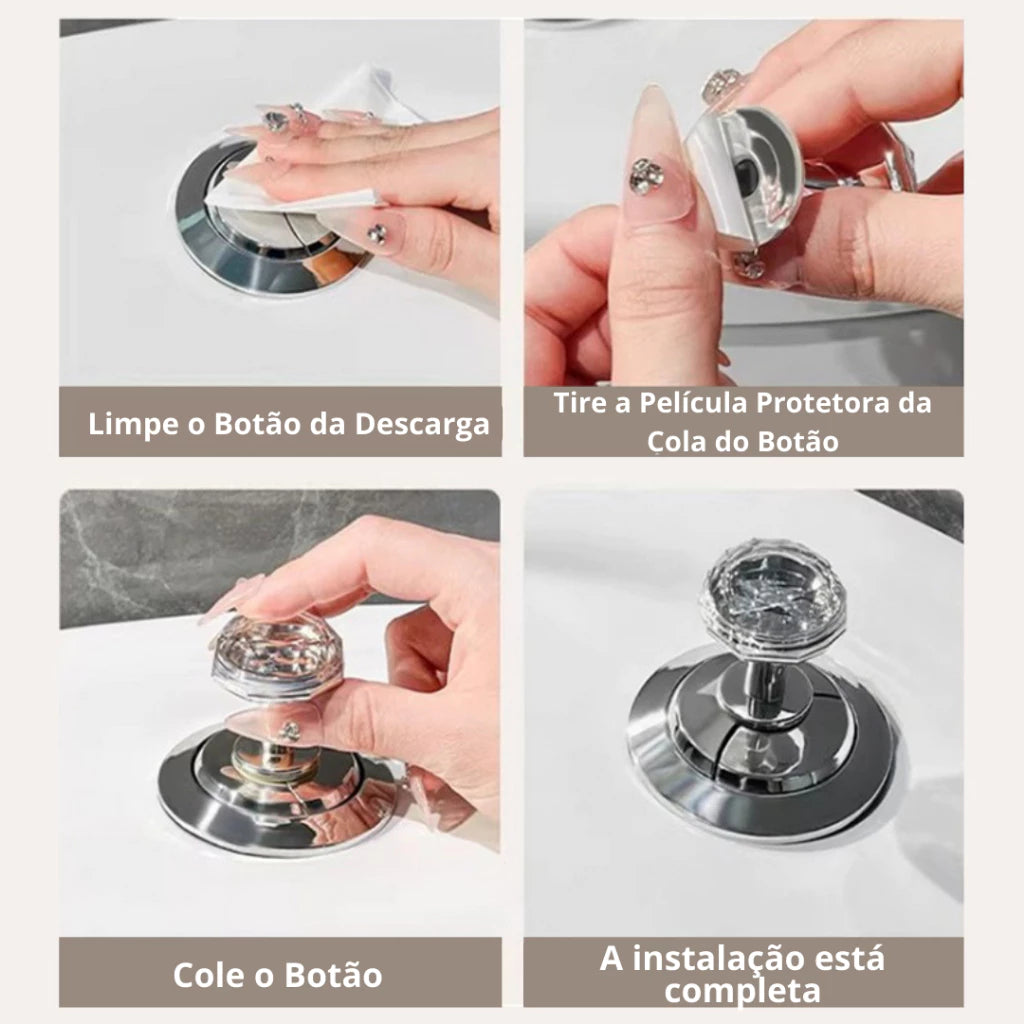 Limpe o Botão da Descarga

Tire a Película Protetora da Cola do Botão

Cole o Botão

A instalação está completa