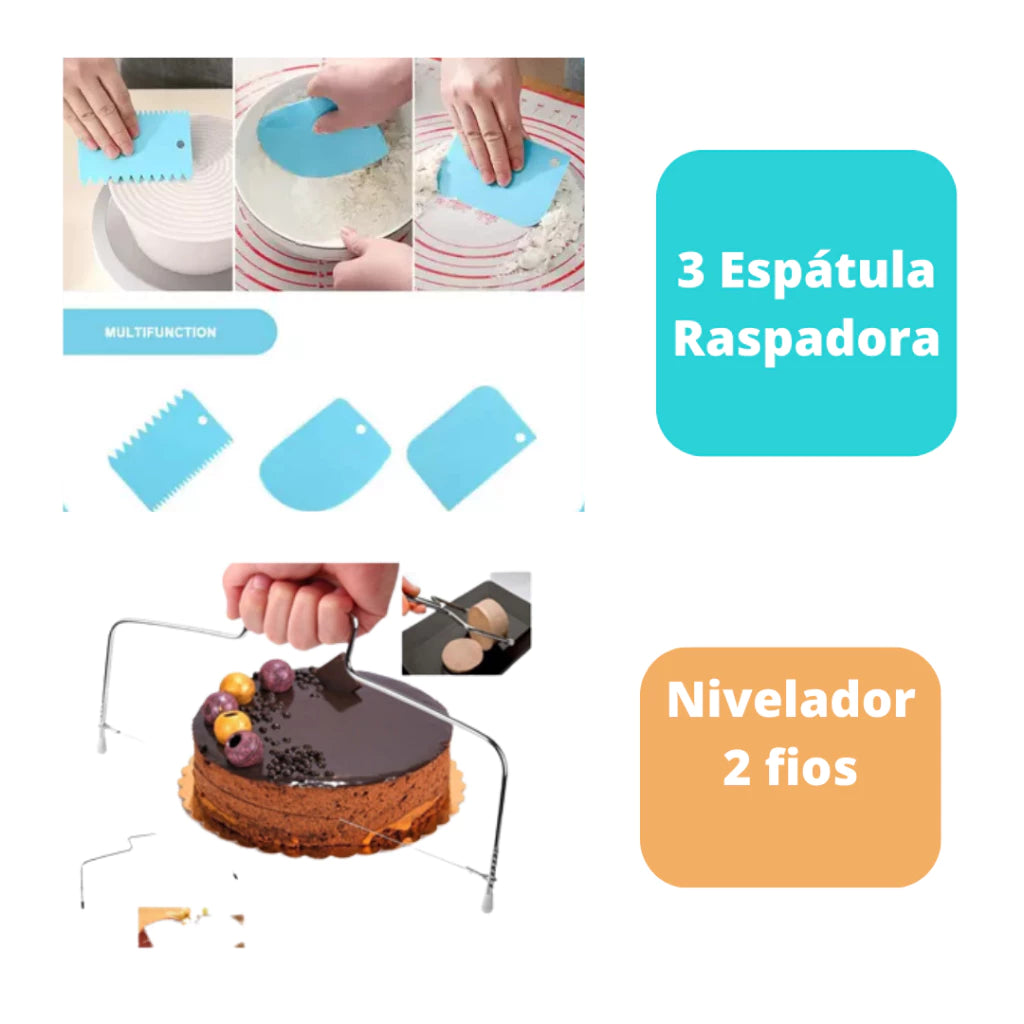 MULTIFUNCTION

3 Espátula Raspadora

Nivelador 2 fios