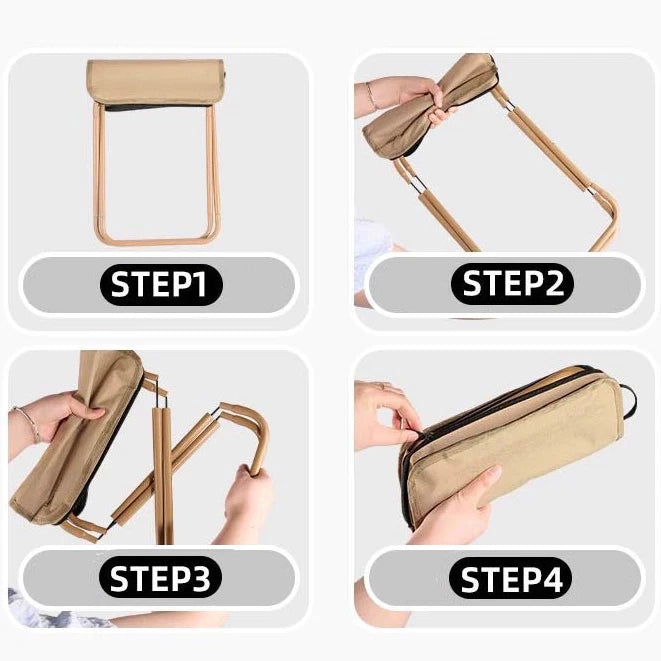 STEP1

STEP2

STEP3

STEP4